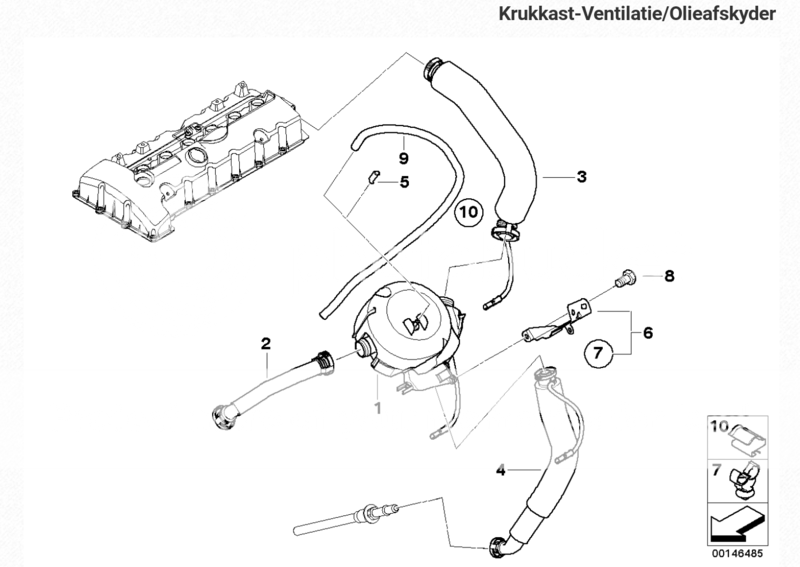 Krukkast-Ventilatie/Olieafskyder

9
5
3
10
8
6
7
2
1
4
10
7
00146485